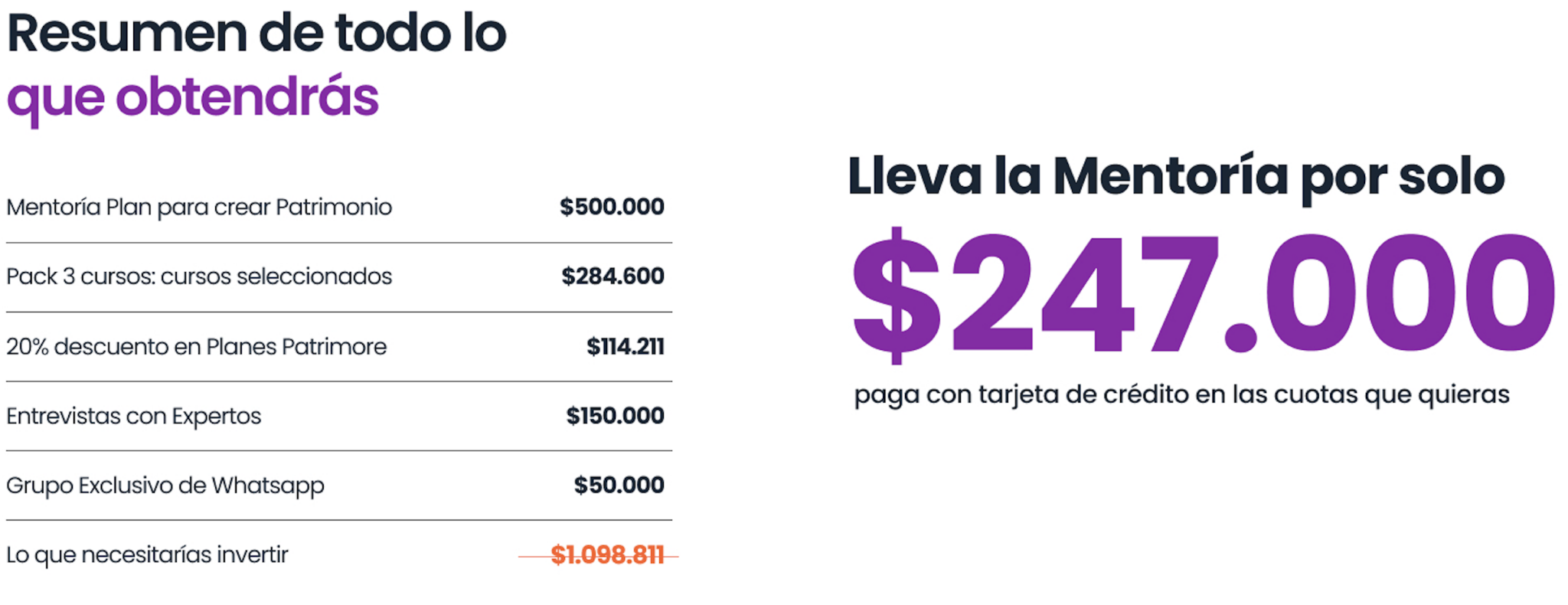 Resumen de todo lo
que obtendrás

Mentoría Plan para crear Patrimonio $500.000

Pack 3 cursos: cursos seleccionados $284.600

20% descuento en Planes Patrimore $114.211

Entrevistas con Expertos $150.000

Grupo Exclusivo de Whatsapp $50.000

Lo que necesitarías invertir $1.098.811

Lleva la Mentoría por solo

$247.000

paga con tarjeta de crédito en las cuotas que quieras